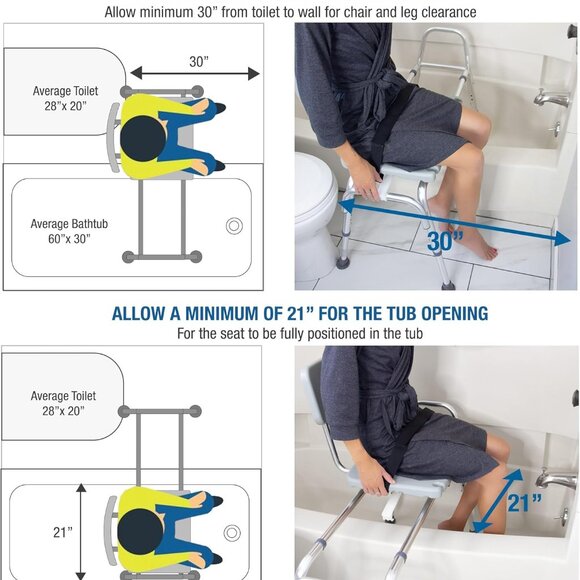 Allow minimum 30” from toilet to wall for chair and leg clearance

30”

Average Toilet
28”x 20”

Average Bathtub
60”x 30”

30”

ALLOW A MINIMUM OF 21” FOR THE TUB OPENING
For the seat to be fully positioned in the tub

Average Toilet
28”x 20”

21”

21”